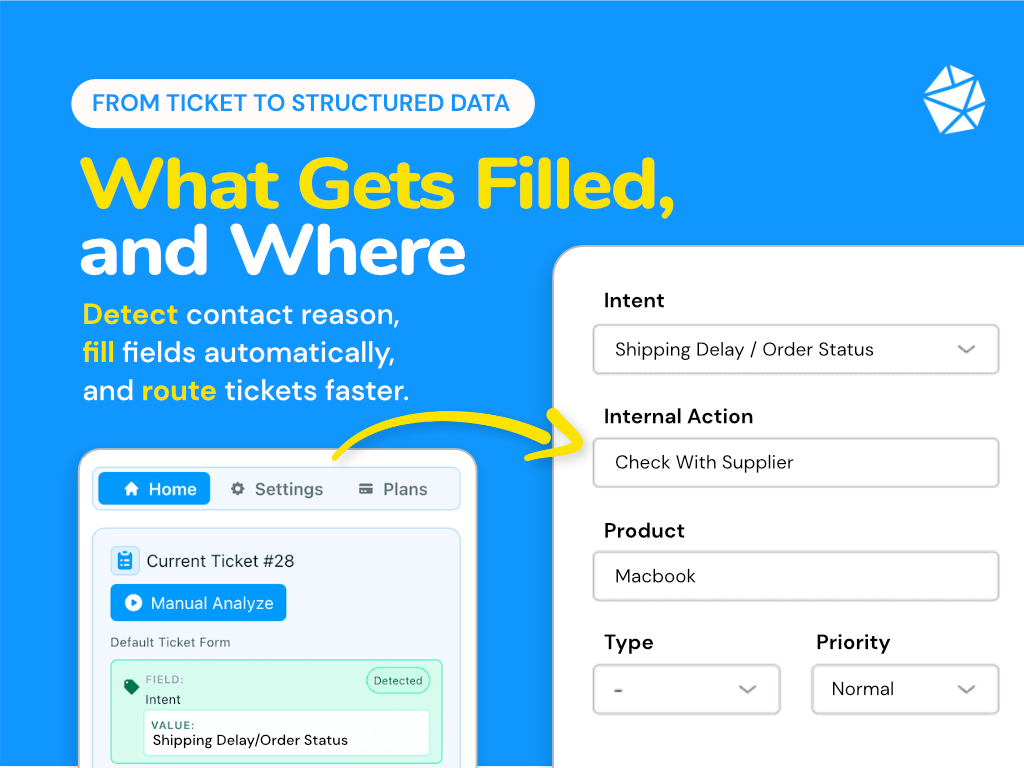 FROM TICKET TO STRUCTURED DATA

What Gets Filled, and Where

Detect contact reason, fill fields automatically, and route tickets faster.

Home Settings Plans

Current Ticket #28

Manual Analyze

Default Ticket Form

FIELD:
Intent
Detected

VALUE:
Shipping Delay/Order Status

Intent
Shipping Delay / Order Status

Internal Action
Check With Supplier

Product
Macbook

Type
-

Priority
Normal